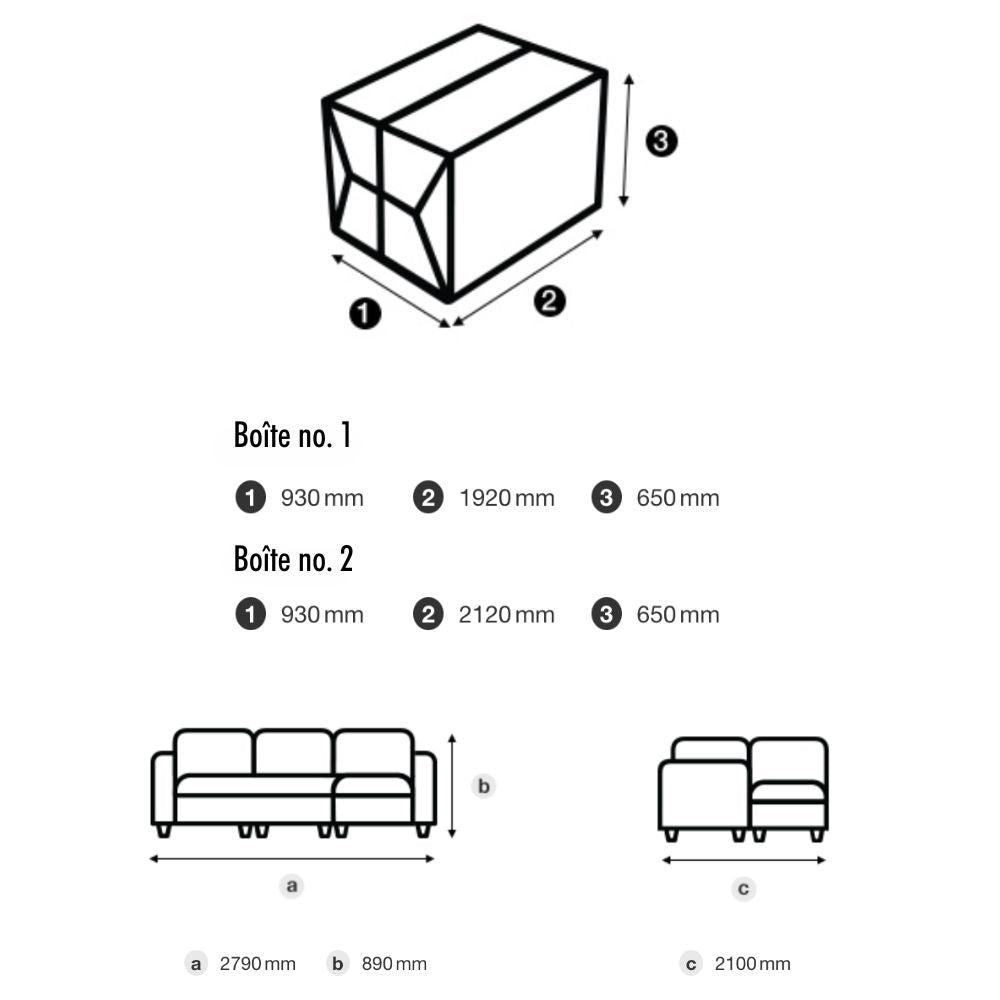 3
1
2

Boîte no. 1

1 930 mm 2 1920 mm 3 650 mm

Boîte no. 2

1 930 mm 2 2120 mm 3 650 mm

b
a
c

a 2790 mm b 890 mm

c 2100 mm