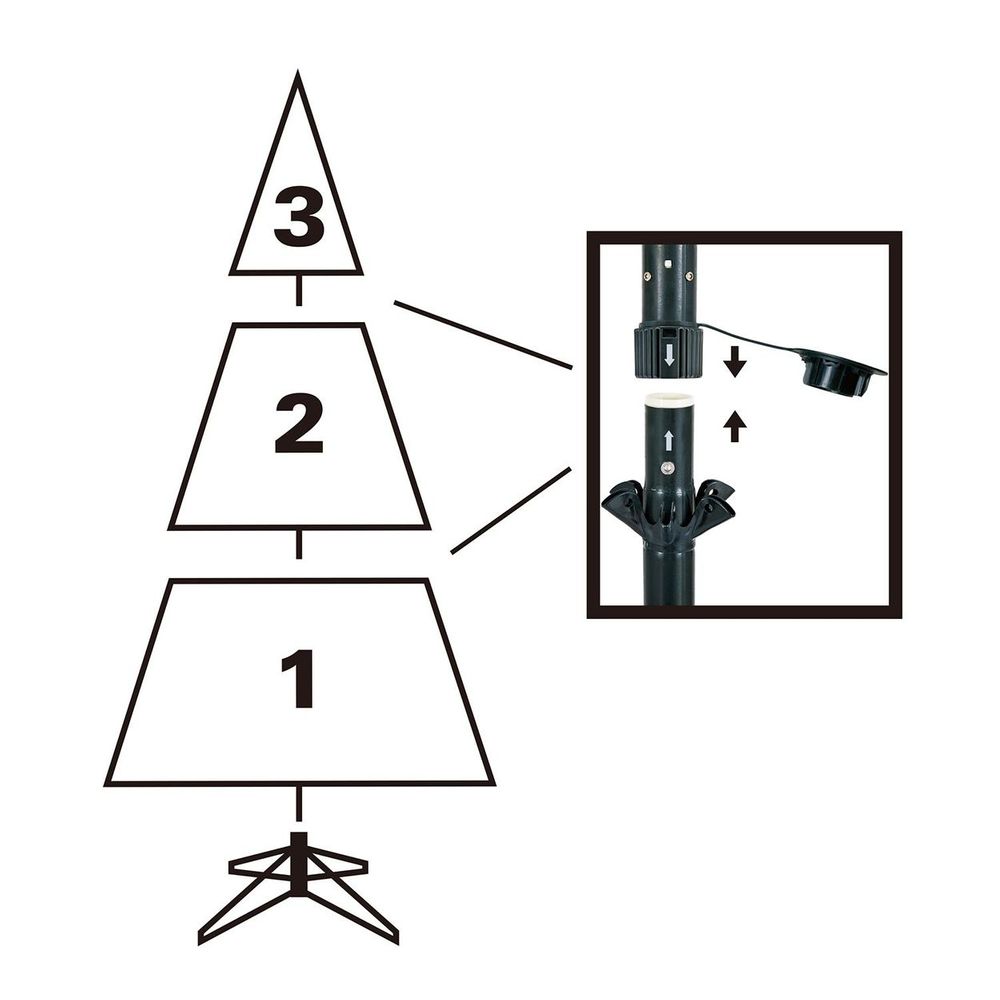 3

2

1